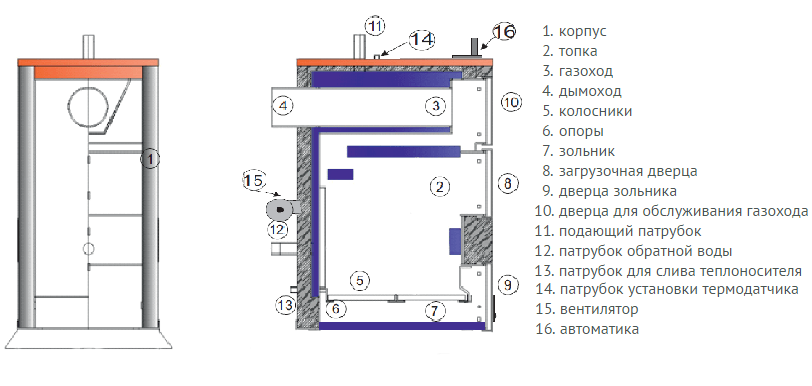 1

11

14

16

4

3

10

15

2

8

12

5

9

13

6

7

1. корпус
2. топка
3. газоход
4. дымоход
5. колосники
6. опоры
7. зольник
8. загрузочная дверца
9. дверца зольника
10. дверца для обслуживания газохода
11. подающий патрубок
12. патрубок обратной воды
13. патрубок для слива теплоносителя
14. патрубок установки термодатчика
15. вентилятор
16. автоматика