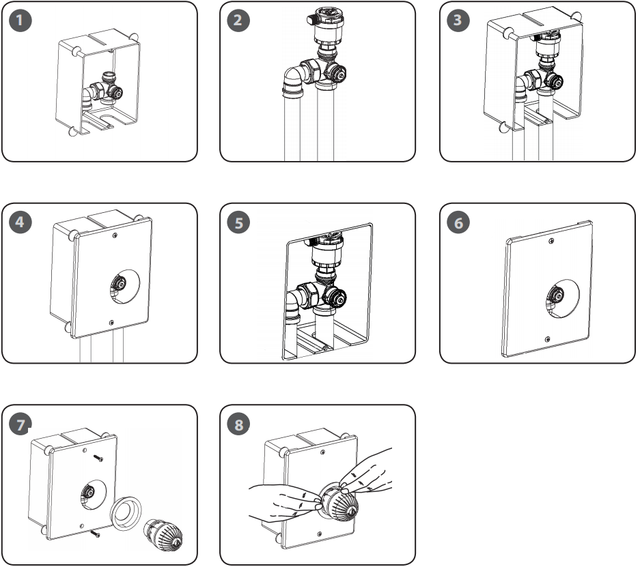 1

2

3

4

5

6

7

8