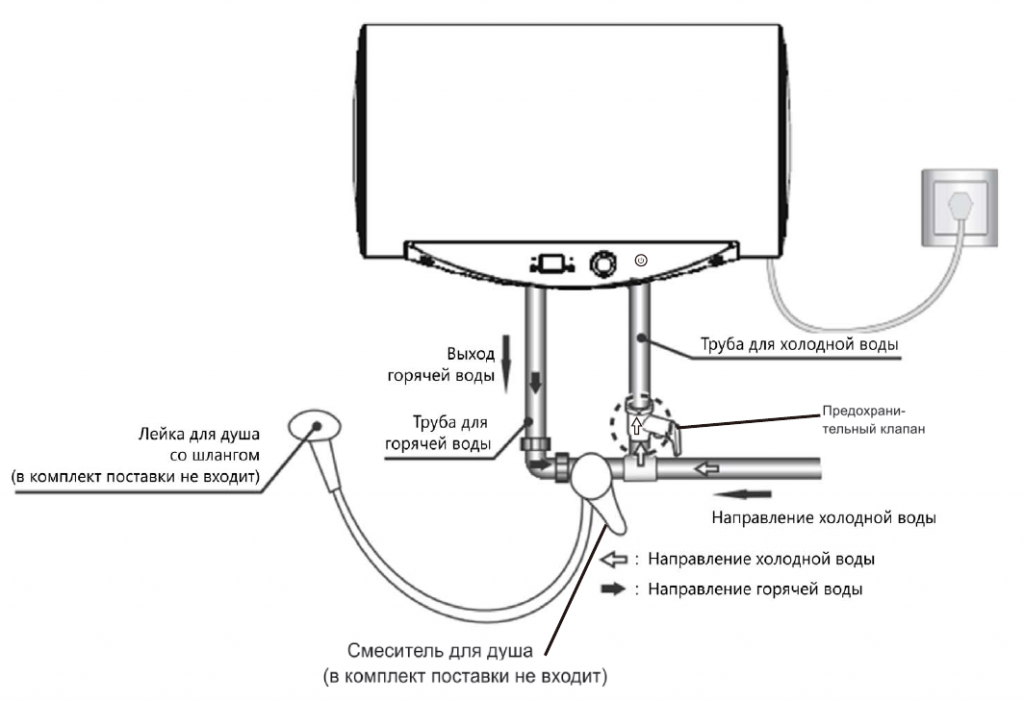 Выход горячей воды

Труба для холодной воды

Труба для горячей воды

Предохранительный клапан

Лейка для душа со шлангом (в комплект поставки не входит)

Направление холодной воды

: Направление холодной воды

: Направление горячей воды

Смеситель для душа (в комплект поставки не входит)