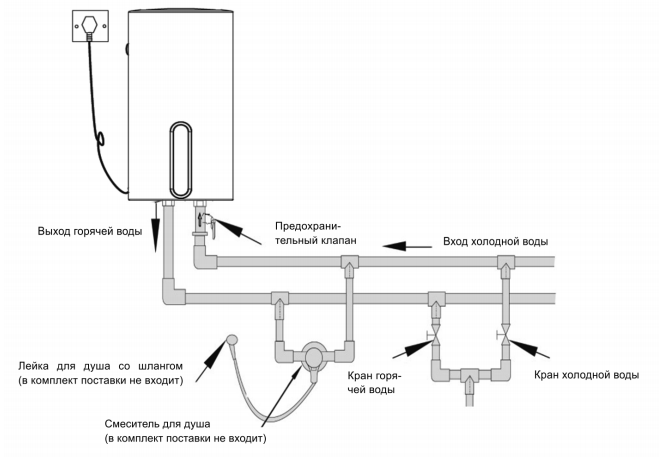 Выход горячей воды

Предохранительный клапан

Вход холодной воды

Лейка для душа со шлангом
(в комплект поставки не входит)

Кран горячей воды

Кран холодной воды

Смеситель для душа
(в комплект поставки не входит)